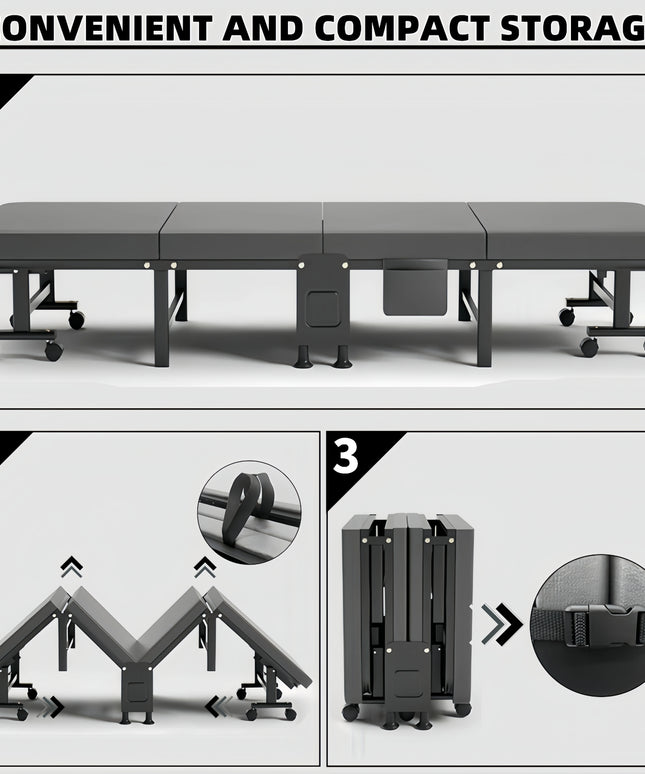 ONVENIENT AND COMPACT STORAG

3