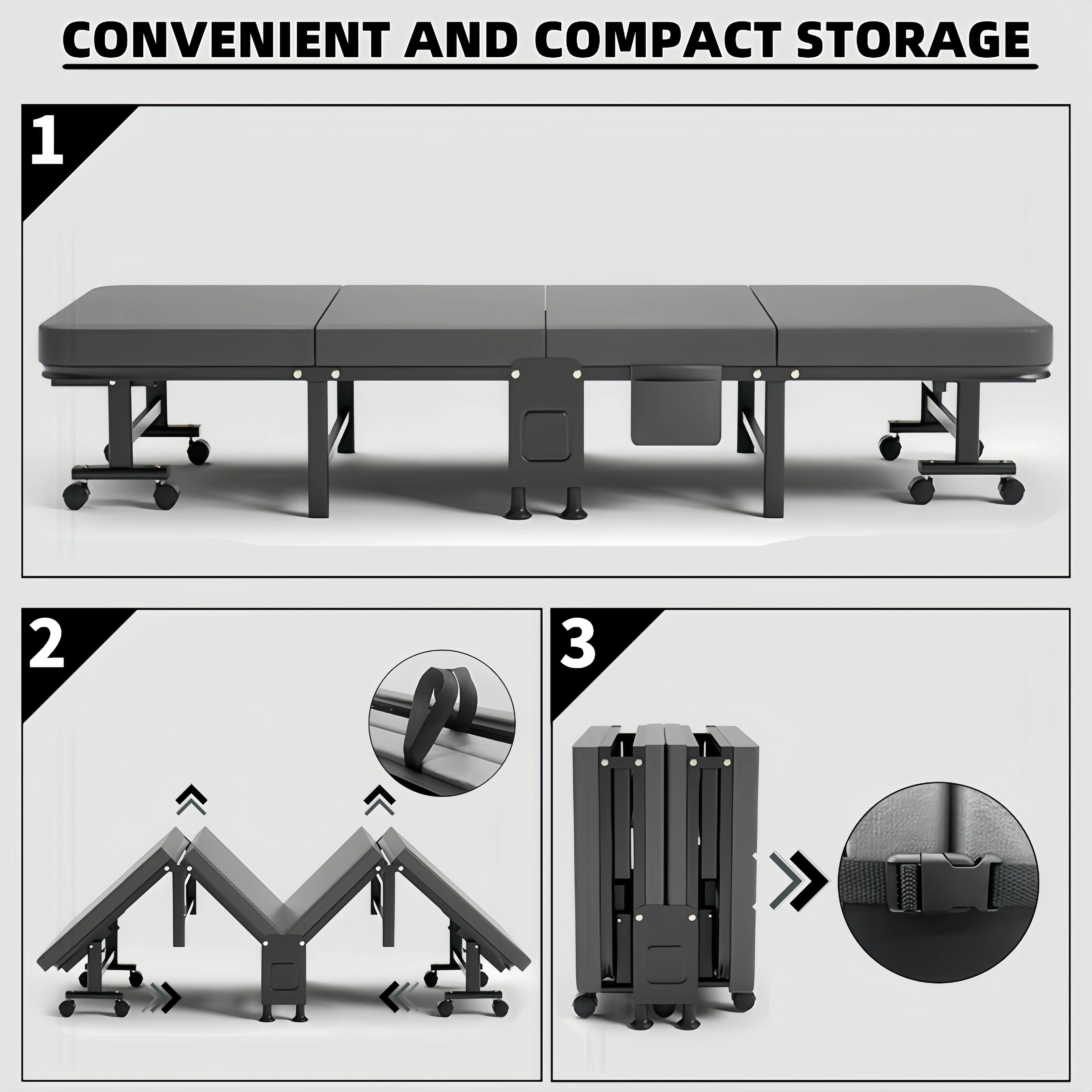 CONVENIENT AND COMPACT STORAGE

1

2

3