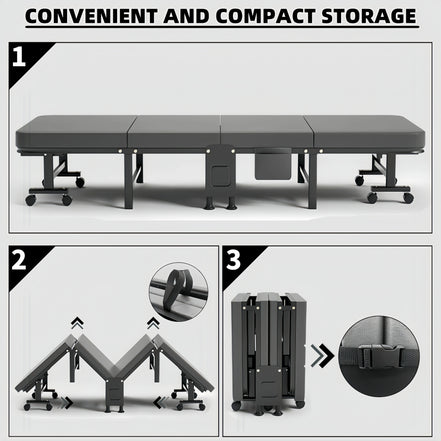 CONVENIENT AND COMPACT STORAGE

1

2

3