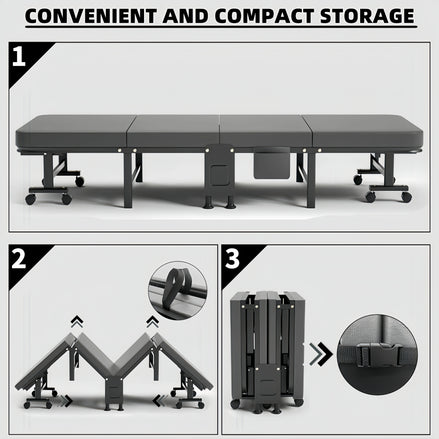 CONVENIENT AND COMPACT STORAGE

1

2

3