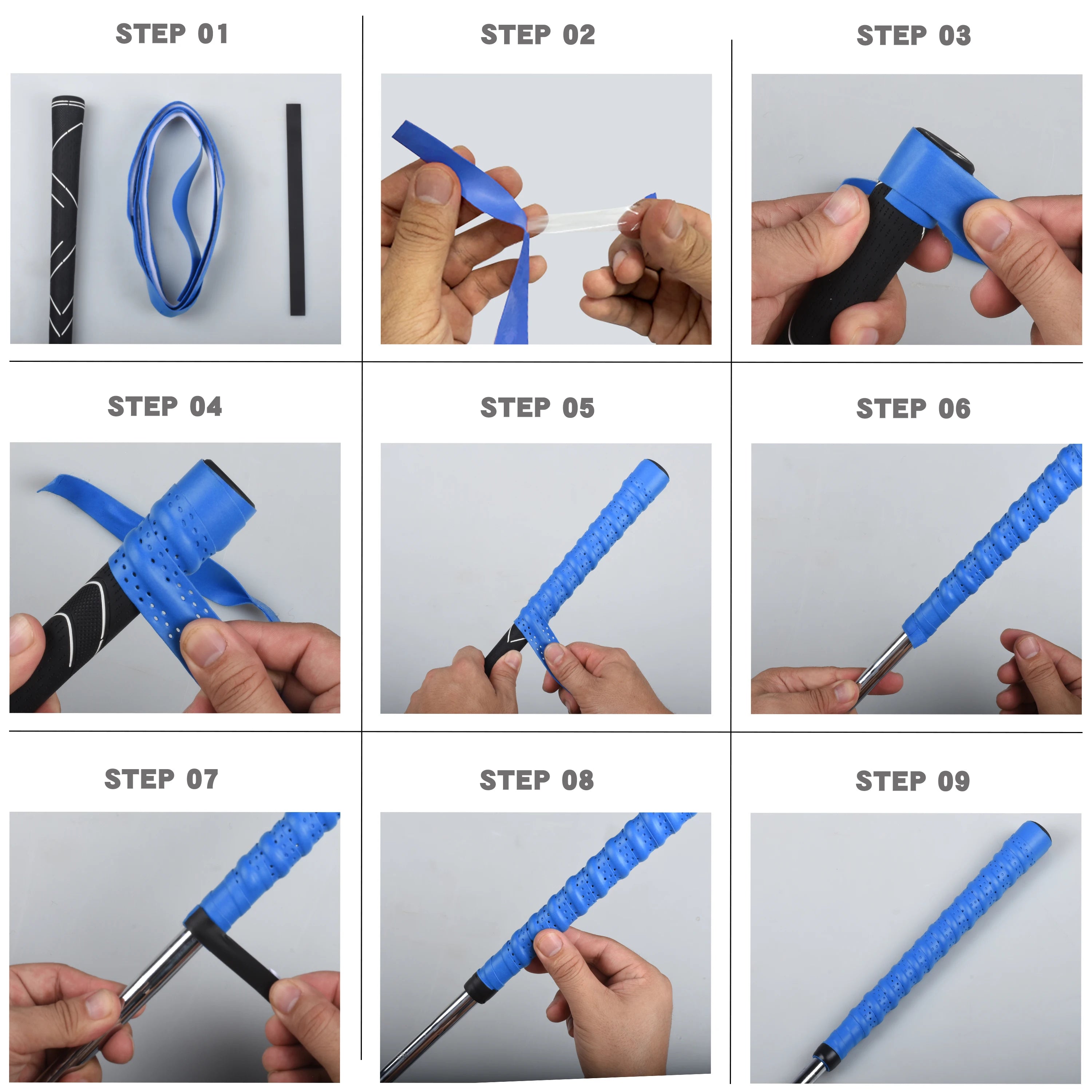 STEP 01

STEP 02

STEP 03

STEP 04

STEP 05

STEP 06

STEP 07

STEP 08

STEP 09