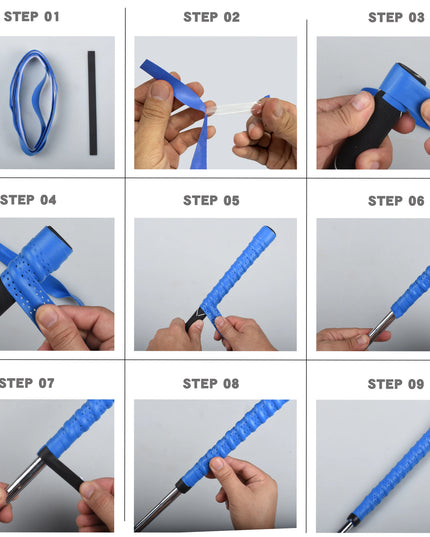 STEP 01

STEP 02

STEP 03

STEP 04

STEP 05

STEP 06

STEP 07

STEP 08

STEP 09