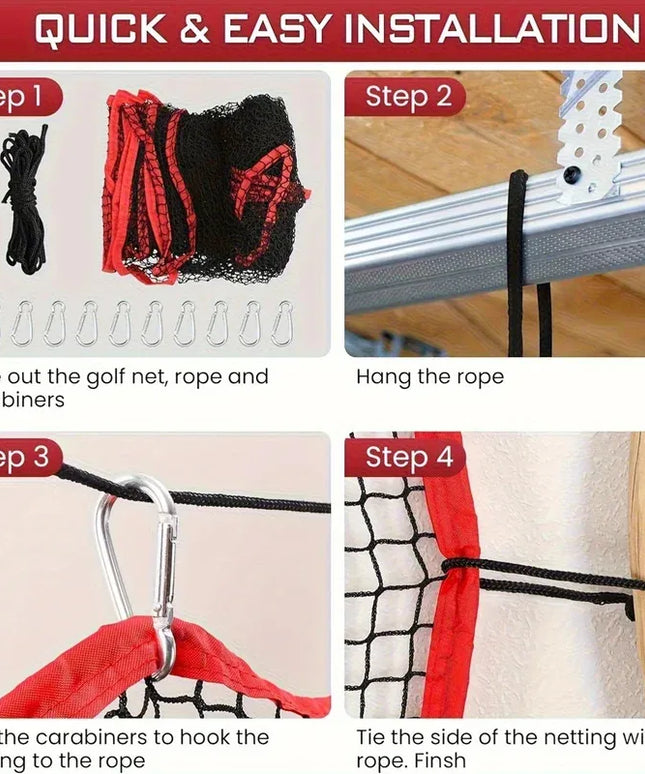 QUICK & EASY INSTALLATION

ep 1

out the golf net, rope and biners

Step 2

Hang the rope

ep 3

the carabiners to hook the ng to the rope

Step 4

Tie the side of the netting wi rope. Finsh