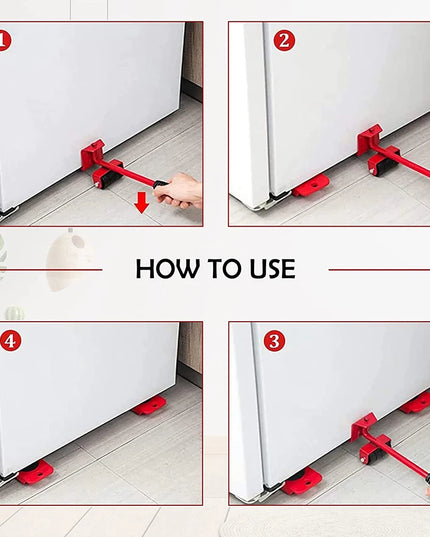 1

2

HOW TO USE

4

3