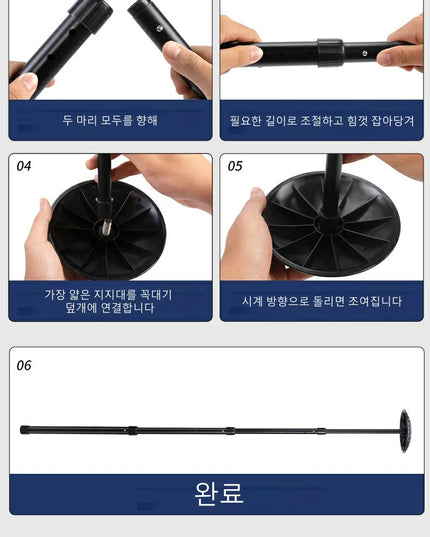 두 마리 모두를 향해

필요한 길이로 조절하고 힘껏 잡아당겨

04

가장 얇은 지지대를 꼭대기 덮개에 연결합니다

05

시계 방향으로 돌리면 조여집니다

06

완료