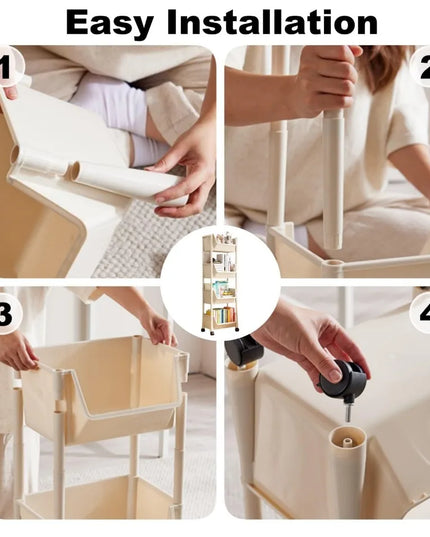 Easy Installation

1

2

3

4