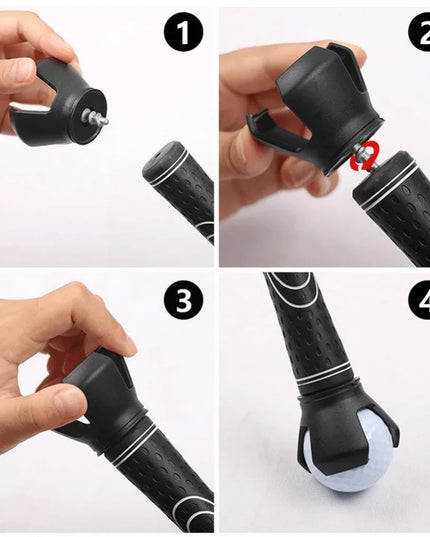 1

2

3

4