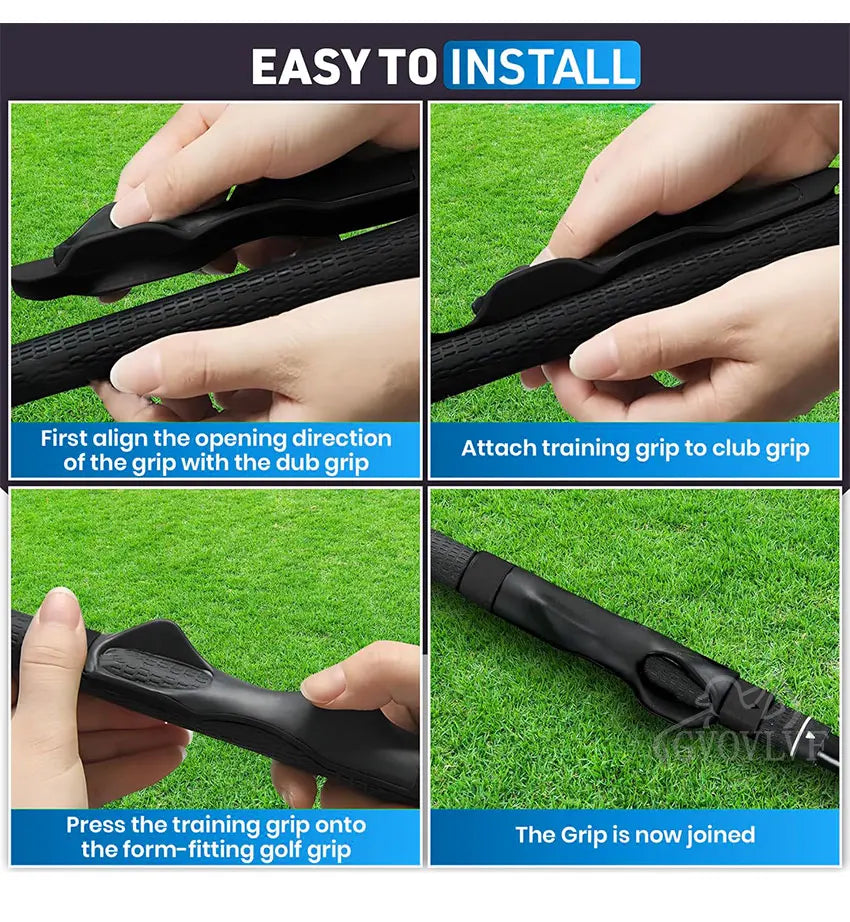 EASY TO INSTALL

First align the opening direction of the grip with the dub grip

Attach training grip to club grip

Press the training grip onto the form-fitting golf grip

The Grip is now joined

GVOVLVF