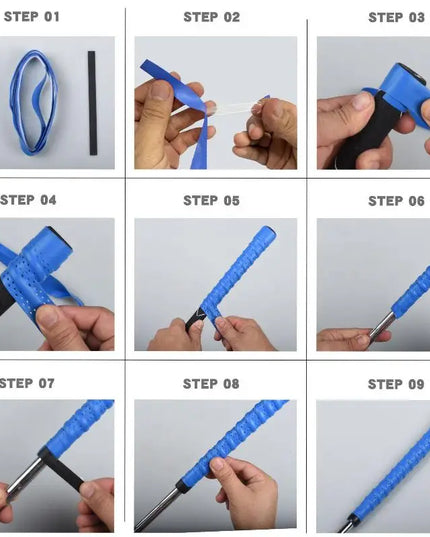 STEP 01

STEP 02

STEP 03

STEP 04

STEP 05

STEP 06

STEP 07

STEP 08

STEP 09