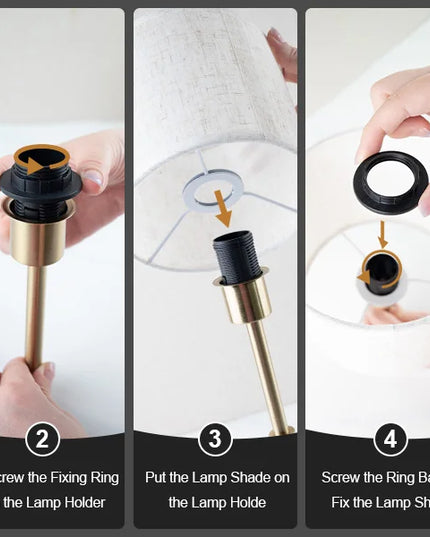 2

crew the Fixing Ring the Lamp Holder

3

Put the Lamp Shade on the Lamp Holde

4

Screw the Ring Ba Fix the Lamp Sh