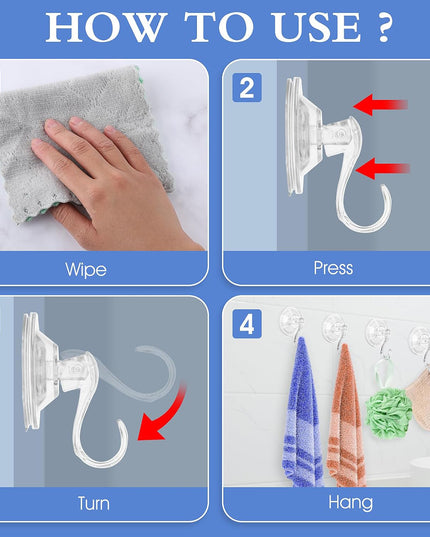 HOW TO USE ?

Wipe

2

Press

Turn

4

Hang