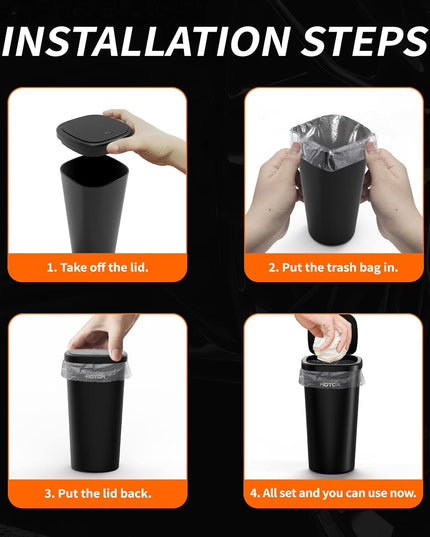 INSTALLATION STEPS

1. Take off the lid.

2. Put the trash bag in.

HOTOR

3. Put the lid back.

HOTOR

4. All set and you can use now.