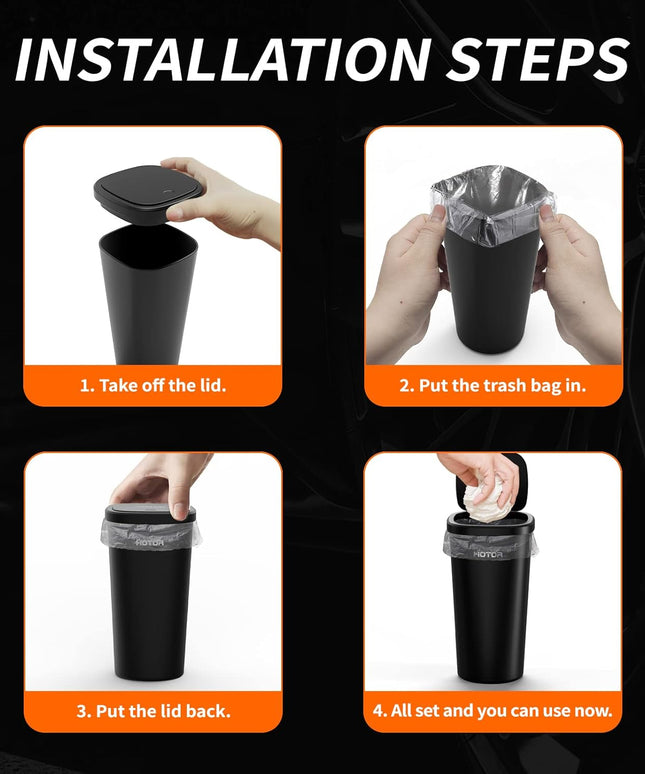 INSTALLATION STEPS

1. Take off the lid.

2. Put the trash bag in.

HOTOR

3. Put the lid back.

HOTOR

4. All set and you can use now.