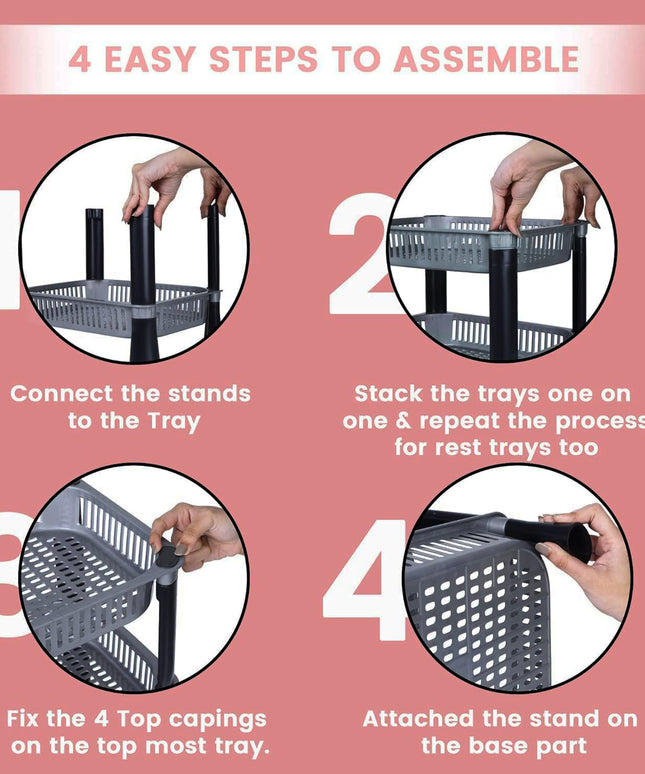 4 EASY STEPS TO ASSEMBLE

1

Connect the stands to the Tray

2

Stack the trays one on one & repeat the process for rest trays too

3

Fix the 4 Top capings on the top most tray.

4

Attached the stand on the base part